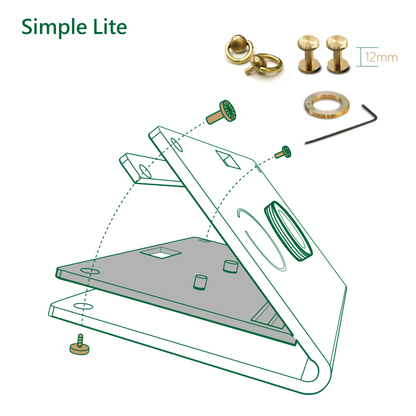 Simple Lite

12mm